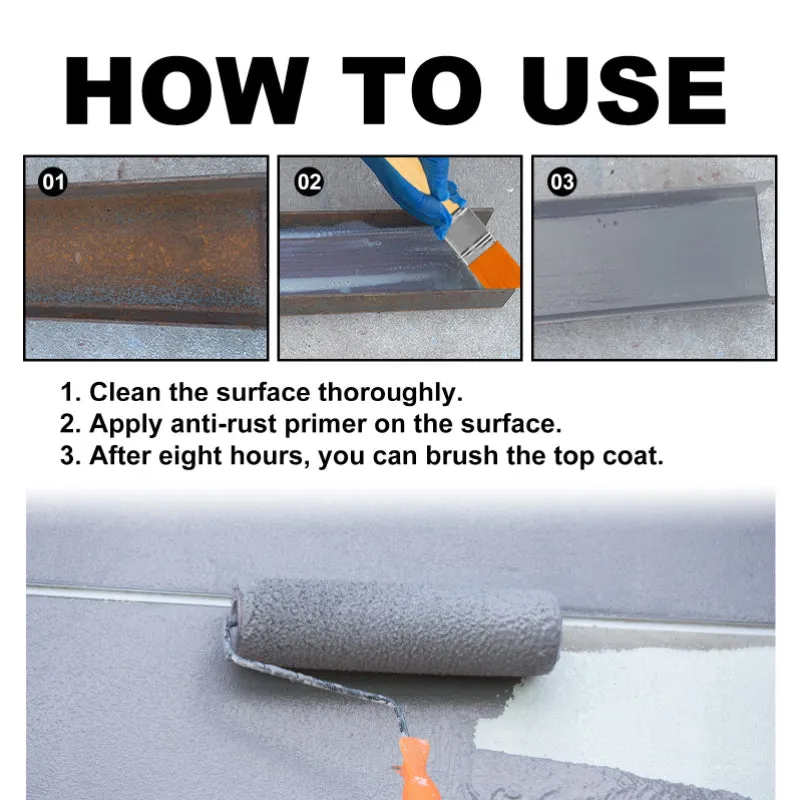 HOW TO USE

01

02

03

1. Clean the surface thoroughly.
2. Apply anti-rust primer on the surface.
3. After eight hours, you can brush the top coat.