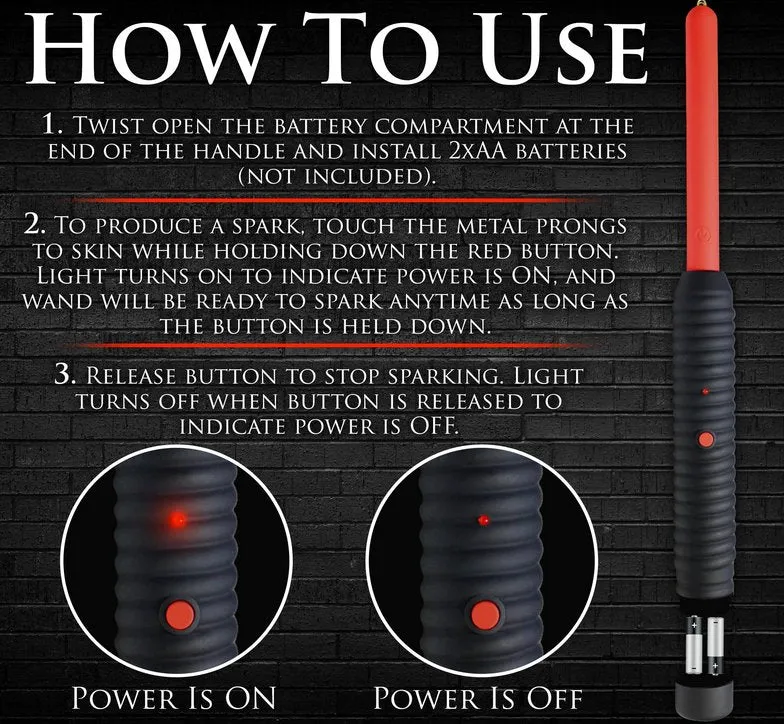 HOW TO USE

1. TWIST OPEN THE BATTERY COMPARTMENT AT THE END OF THE HANDLE AND INSTALL 2XAA BATTERIES (NOT INCLUDED).

2. TO PRODUCE A SPARK, TOUCH THE METAL PRONGS TO SKIN WHILE HOLDING DOWN THE RED BUTTON. LIGHT TURNS ON TO INDICATE POWER IS ON, AND WAND WILL BE READY TO SPARK ANYTIME AS LONG AS THE BUTTON IS HELD DOWN.

3. RELEASE BUTTON TO STOP SPARKING. LIGHT TURNS OFF WHEN BUTTON IS RELEASED TO INDICATE POWER IS OFF.

POWER IS ON

POWER IS OFF